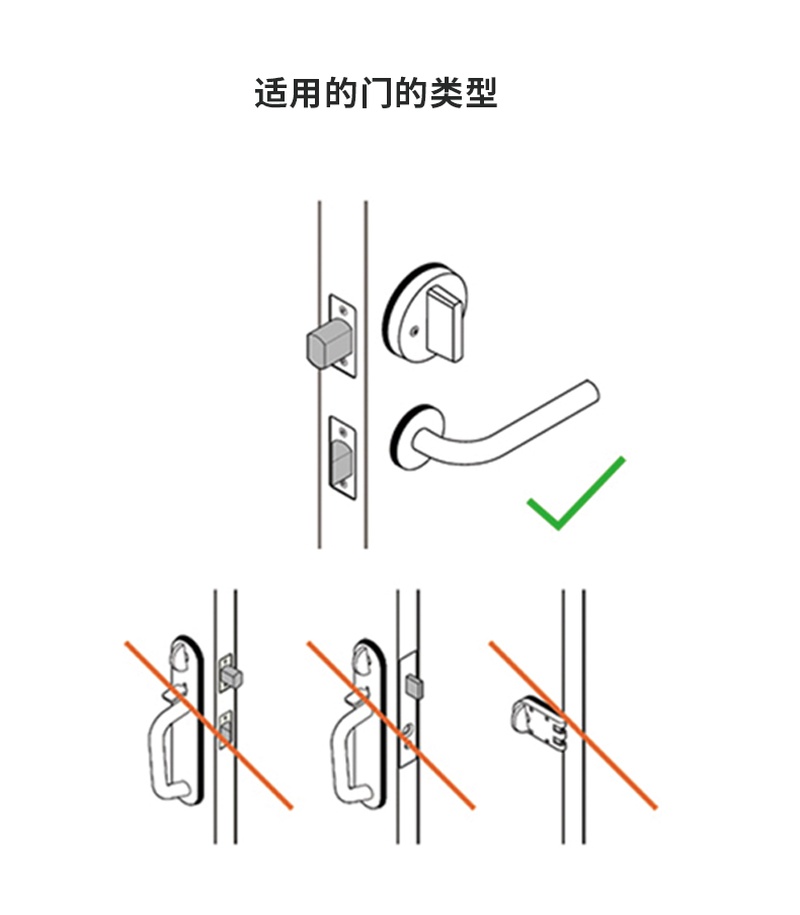 适用的门的类型