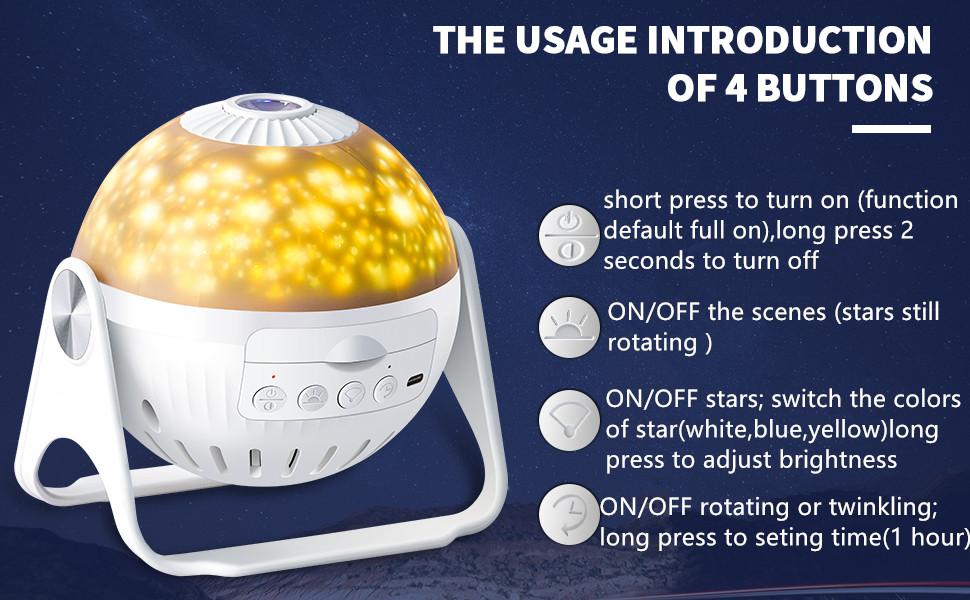 THE USAGE INTRODUCTION OF 4 BUTTONS

short press to turn on (function default full on),long press 2 seconds to turn off

ON/OFF the scenes (stars still rotating )

ON/OFF stars; switch the colors of star(white,blue,yellow)long press to adjust brightness

ON/OFF rotating or twinkling; long press to seting time(1 hour)