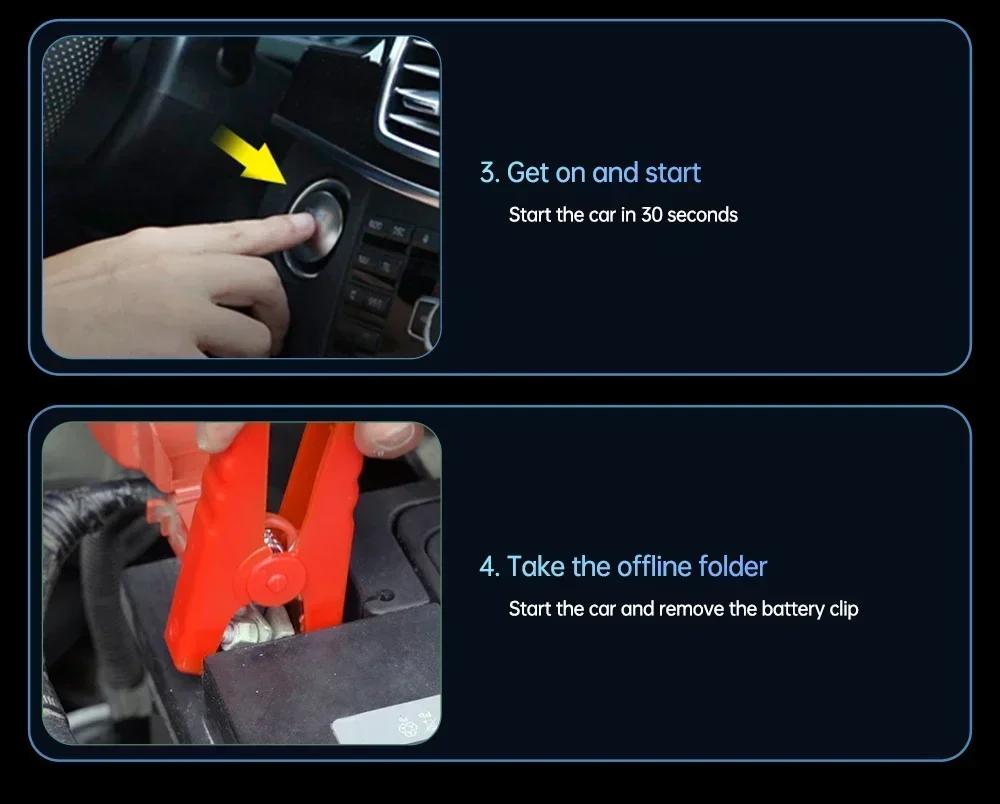 3. Get on and start
Start the car in 30 seconds

4. Take the offline folder
Start the car and remove the battery clip