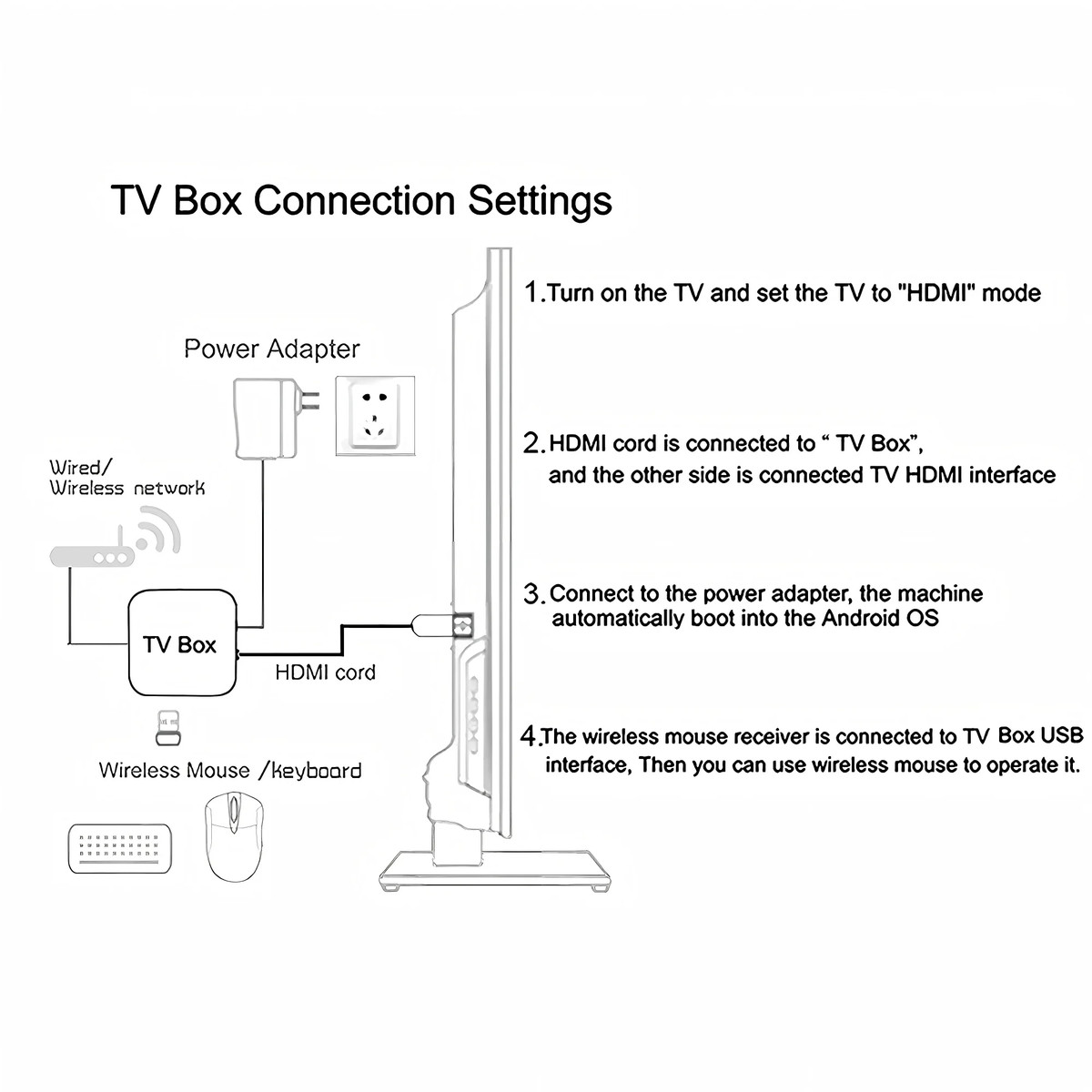 TV Box Connection Settings

Power Adapter

Wired/
Wireless network

TV Box

HDMI cord

Wireless Mouse /keyboard

1.Turn on the TV and set the TV to "HDMI" mode

2.HDMI cord is connected to “ TV Box”,
and the other side is connected TV HDMI interface

3.Connect to the power adapter, the machine automatically boot into the Android OS

4.The wireless mouse receiver is connected to TV Box USB interface, Then you can use wireless mouse to operate it.