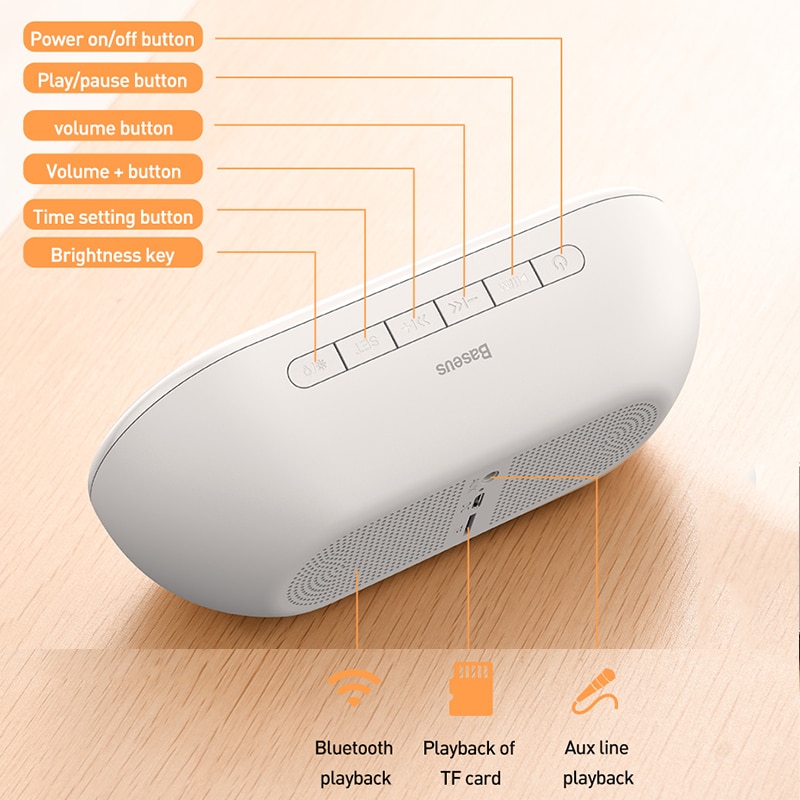 Power on/off button
Play/pause button
volume button
Volume + button
Time setting button
Brightness key

SET
Baseus

Bluetooth playback

Playback of TF card

Aux line playback