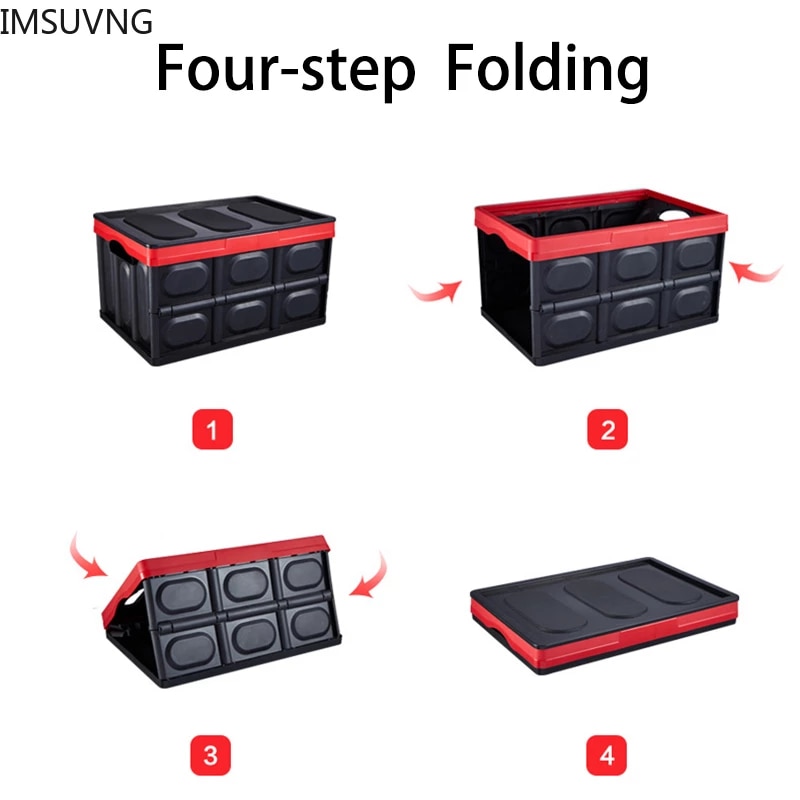 IMSUVNG

Four-step Folding

1

2

3

4