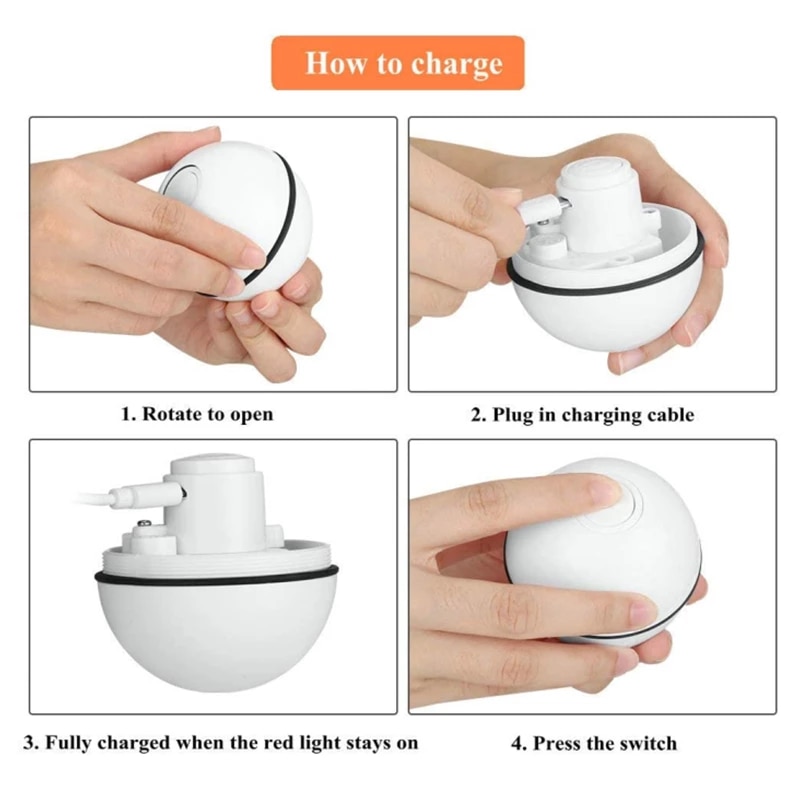 How to charge

1. Rotate to open

2. Plug in charging cable

3. Fully charged when the red light stays on

4. Press the switch